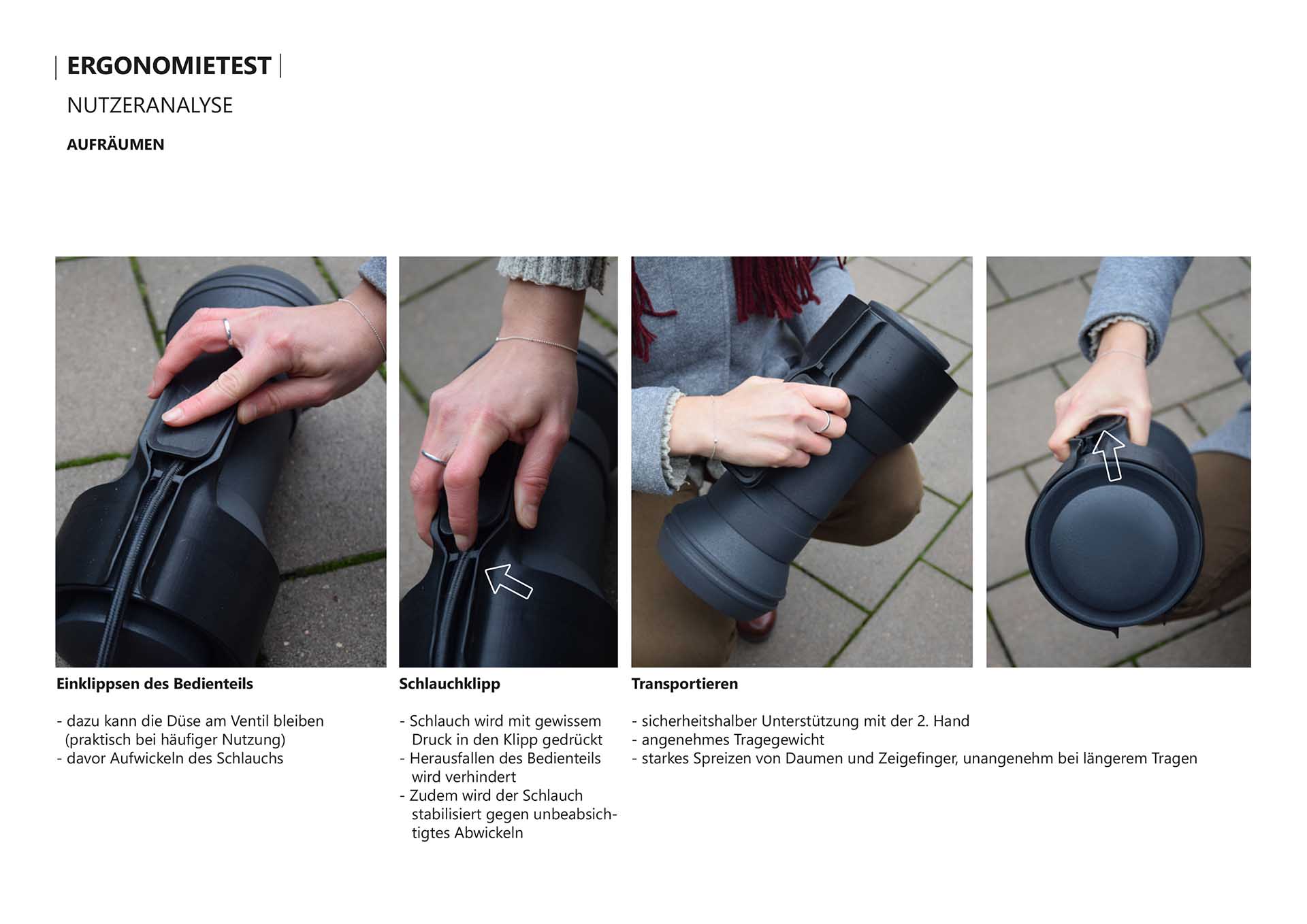 ERGONOMIETEST

NUTZERANALYSE

AUFRÄUMEN

Einklippsen des Bedienteils

- dazu kann die Düse am Ventil bleiben (praktisch bei häufiger Nutzung)
- davor Aufwickeln des Schlauchs

Schlauchklipp

- Schlauch wird mit gewissem Druck in den Klipp gedrückt
- Herausfallen des Bedienteils wird verhindert
- Zudem wird der Schlauch stabilisiert gegen unbeabsichtigtes Abwickeln

Transportieren

- sicherheitshalber Unterstützung mit der 2. Hand
- angenehmes Tragegewicht
- starkes Spreizen von Daumen und Zeigefinger, unangenehm bei längerem Tragen